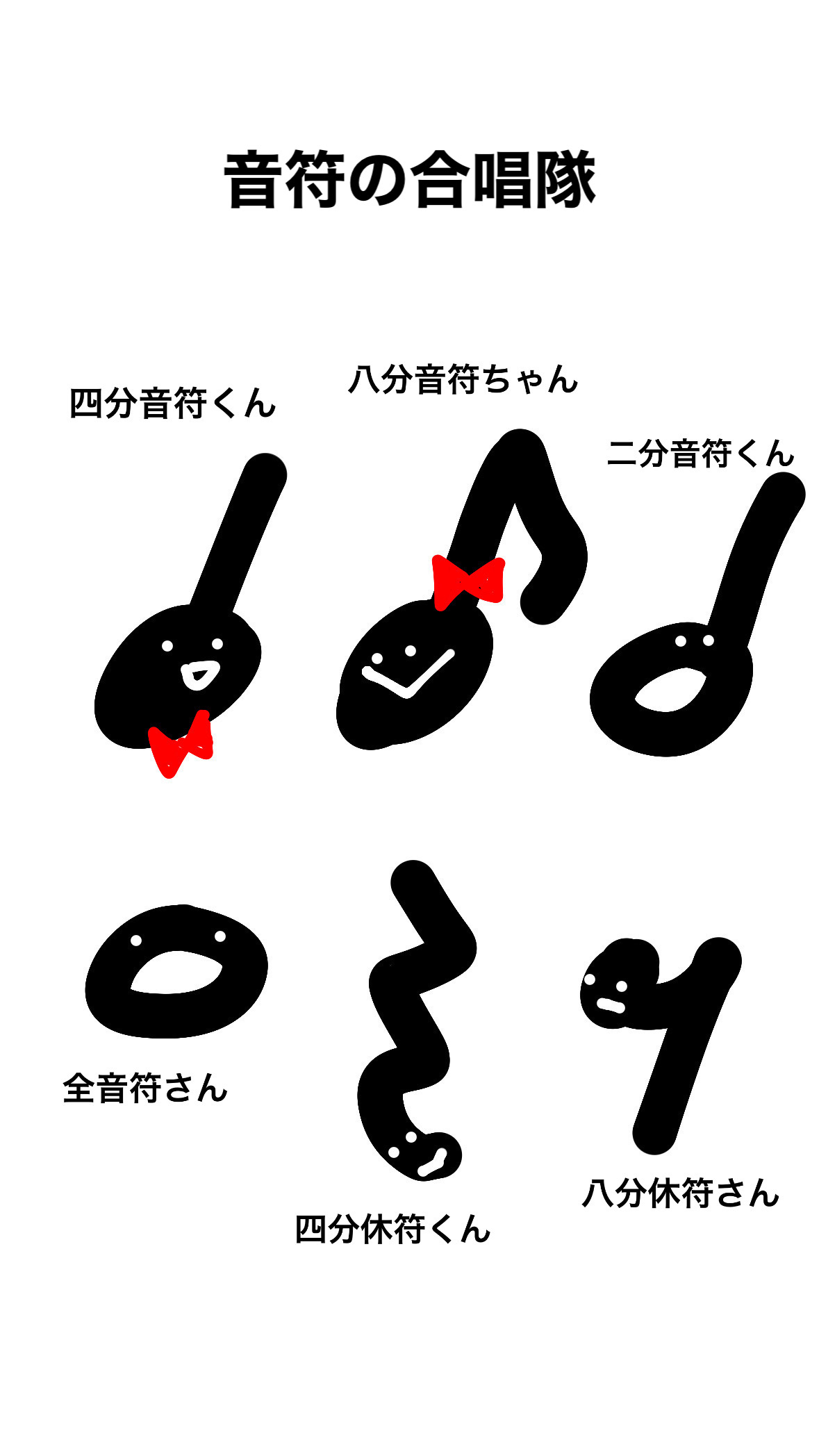 音符の合唱隊

四分音符くん

八分音符ちゃん

二分音符くん

全音符さん

四分休符くん

八分休符さん