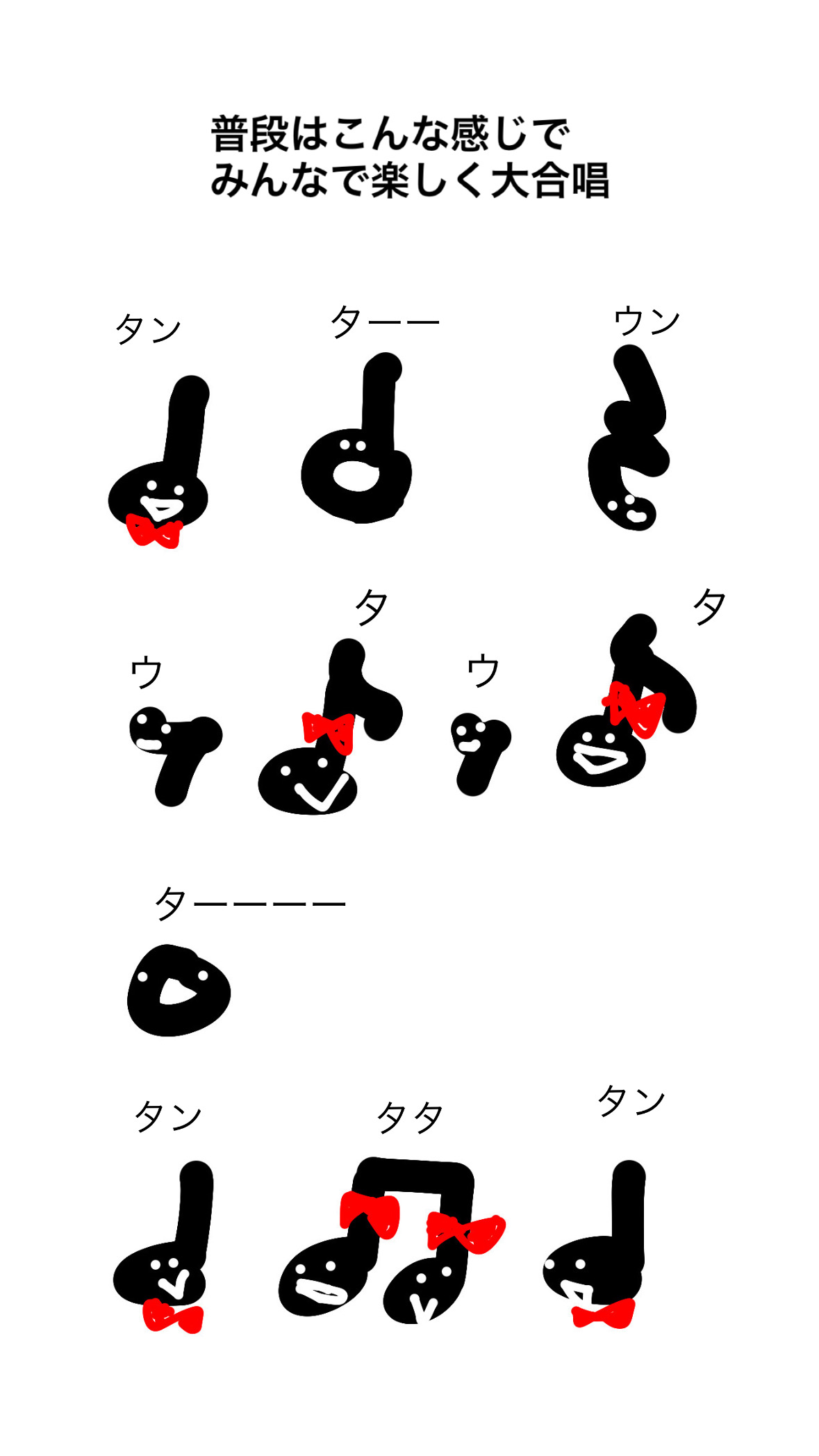 普段はこんな感じで
みんなで楽しく大合唱

タン ターー ウン

ウ タ ウ タ

ターーーー

タン タタ タン