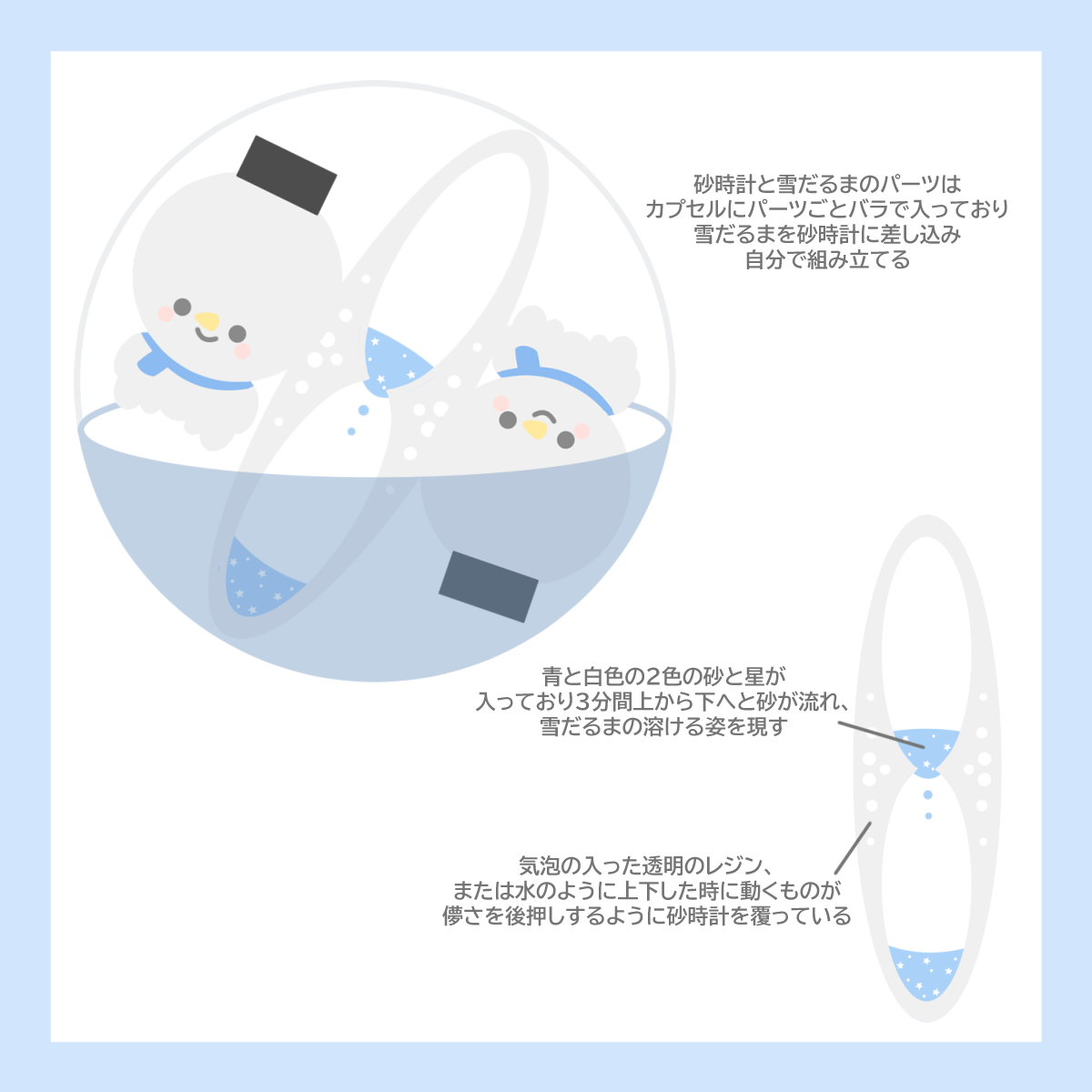 砂時計と雪だるまのパーツは
カプセルにパーツごとバラで入っており
雪だるまを砂時計に差し込み
自分で組み立てる

青と白色の2色の砂と星が
入っており3分間上から下へと砂が流れ、
雪だるまの溶ける姿を現す

気泡の入った透明のレジン、
または水のように上下した時に動くものが
儚さを後押しするように砂時計を覆っている